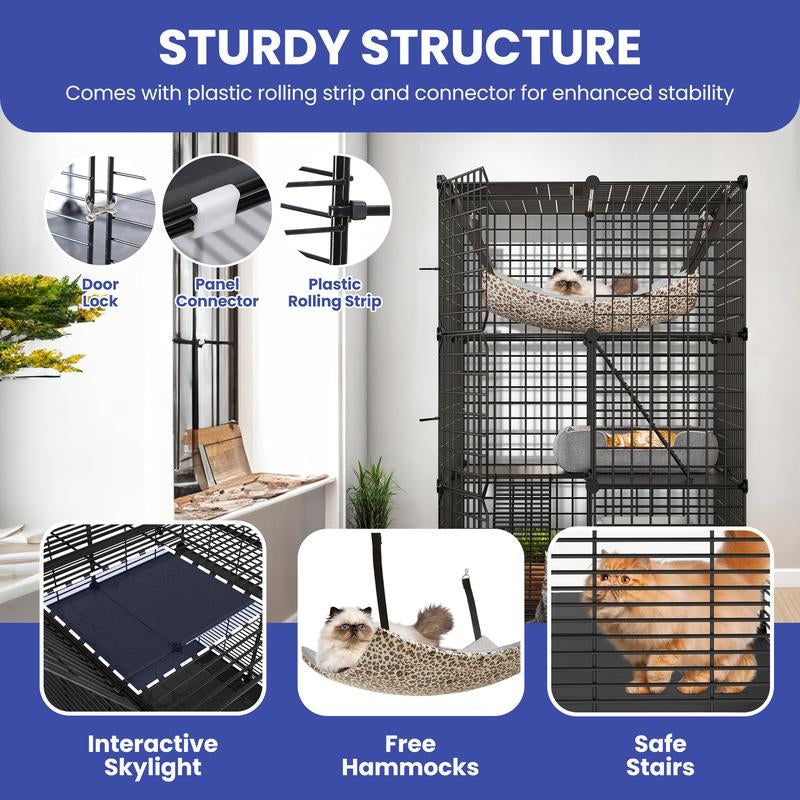 STURDY STRUCTURE

Comes with plastic rolling strip and connector for enhanced stability

Door Lock

Panel Connector

Plastic Rolling Strip

Interactive Skylight

Free Hammocks

Safe Stairs