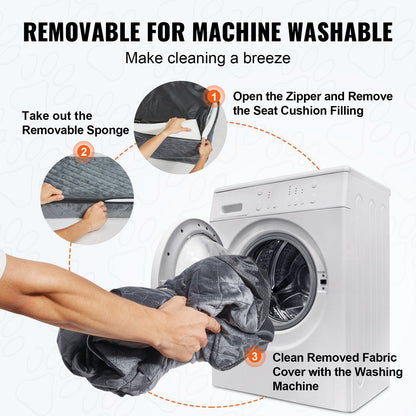 REMOVABLE FOR MACHINE WASHABLE

Make cleaning a breeze

1 Open the Zipper and Remove the Seat Cushion Filling

Take out the Removable Sponge

2

3 Clean Removed Fabric Cover with the Washing Machine