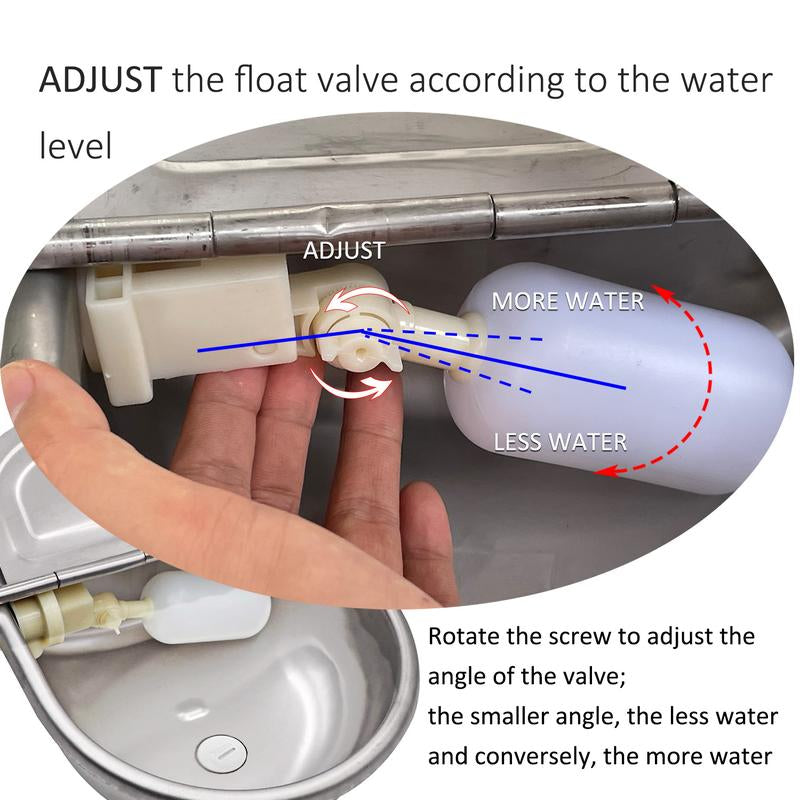 ADJUST the float valve according to the water level

ADJUST

MORE WATER

LESS WATER

Rotate the screw to adjust the angle of the valve;
the smaller angle, the less water and conversely, the more water